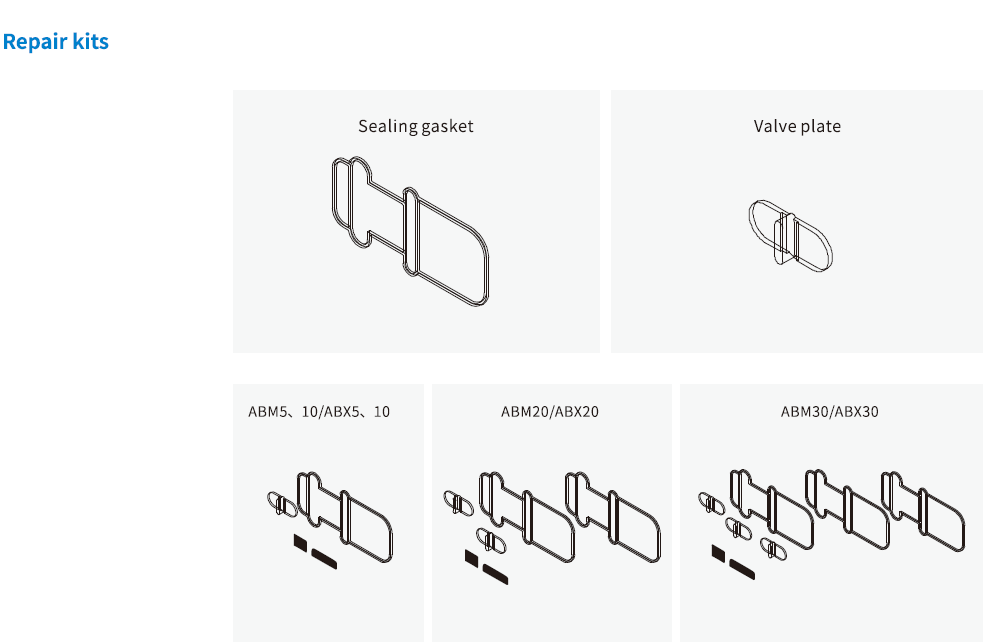 Repair kits

Sealing gasket

Valve plate

ABM5、10/ABX5、10

ABM20/ABX20

ABM30/ABX30